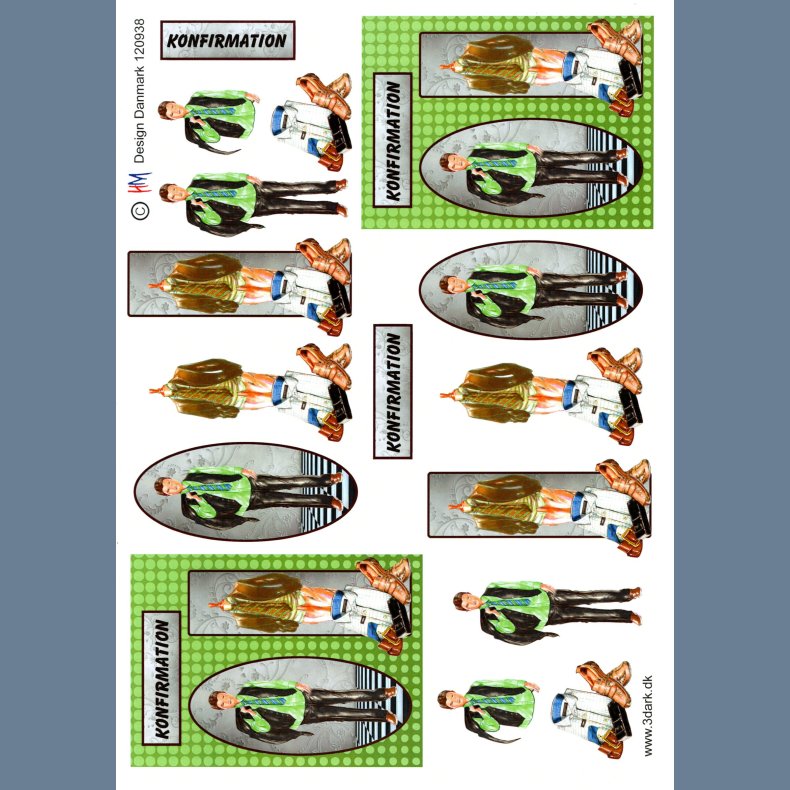 © HM Design Danmark 120938

KONFIRMATION

KONFIRMATION

KONFIRMATION

KONFIRMATION

www.3dark.dk