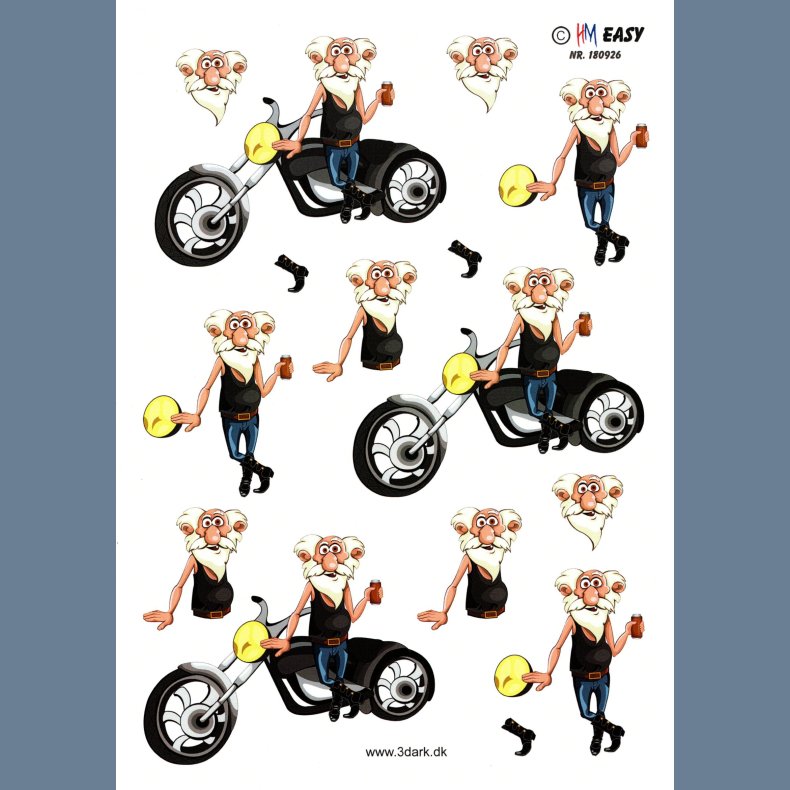 © HM EASY
NR. 180926

www.3dark.dk